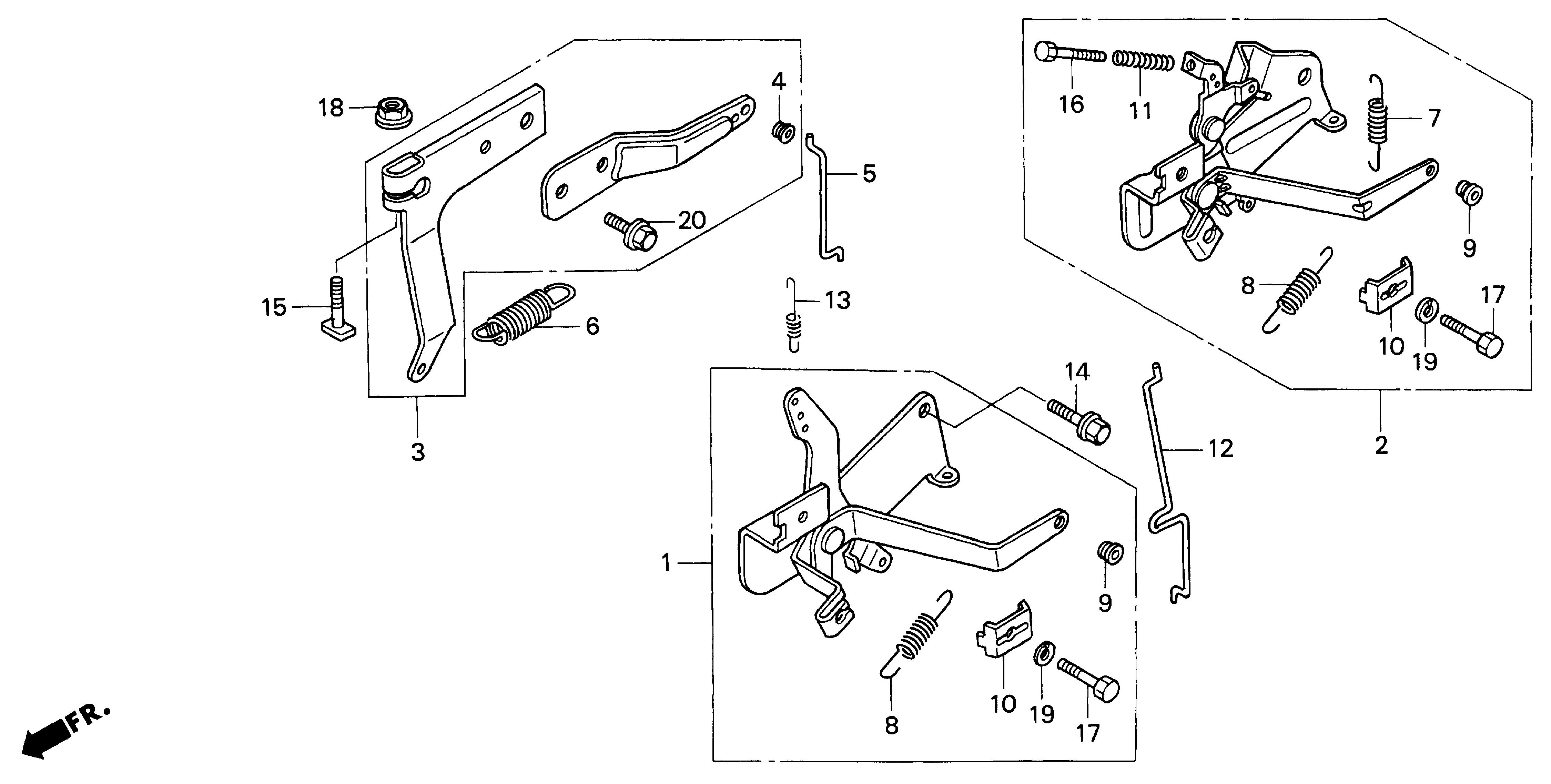 18
4
5
20
15
6
13
3
16
11
7
9
8
10
19
17
2
14
12
1
9
8
10
19
17
FR.